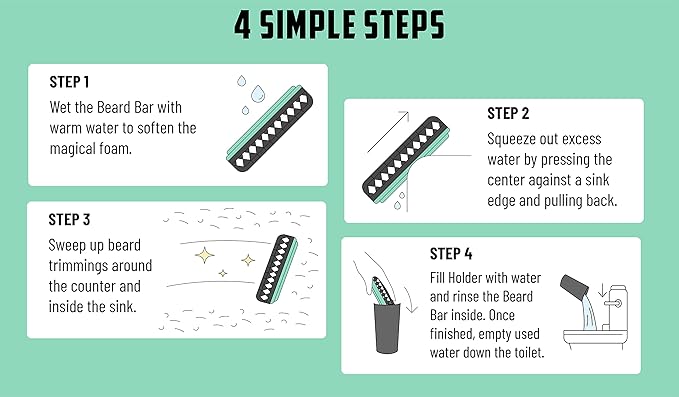 4 SIMPLE STEPS

STEP 1
Wet the Beard Bar with warm water to soften the magical foam.

STEP 2
Squeeze out excess water by pressing the center against a sink edge and pulling back.

STEP 3
Sweep up beard trimmings around the counter and inside the sink.

STEP 4
Fill Holder with water and rinse the Beard Bar inside. Once finished, empty used water down the toilet.