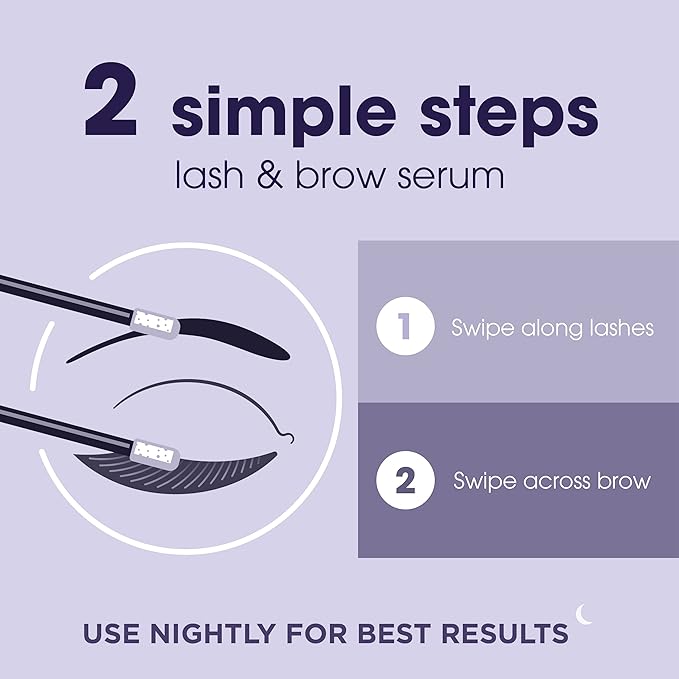 2 simple steps
lash & brow serum

1 Swipe along lashes

2 Swipe across brow

USE NIGHTLY FOR BEST RESULTS