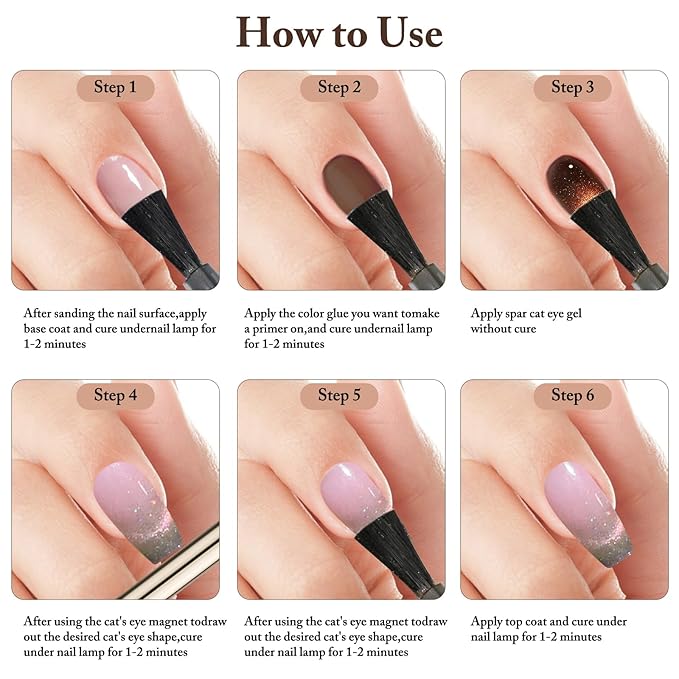 How to Use

Step 1

After sanding the nail surface,apply base coat and cure undernail lamp for 1-2 minutes

Step 2

Apply the color glue you want tomake a primer on,and cure undernail lamp for 1-2 minutes

Step 3

Apply spar cat eye gel without cure

Step 4

After using the cat's eye magnet todraw out the desired cat's eye shape,cure under nail lamp for 1-2 minutes

Step 5

After using the cat's eye magnet todraw out the desired cat's eye shape,cure under nail lamp for 1-2 minutes

Step 6

Apply top coat and cure under nail lamp for 1-2 minutes