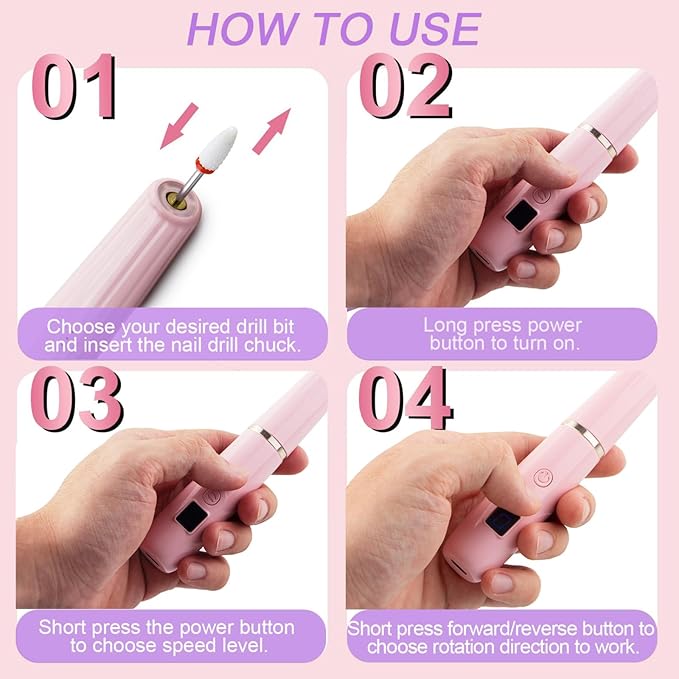 HOW TO USE

01

Choose your desired drill bit and insert the nail drill chuck.

02

Long press power button to turn on.

03

Short press the power button to choose speed level.

04

Short press forward/reverse button to choose rotation direction to work.