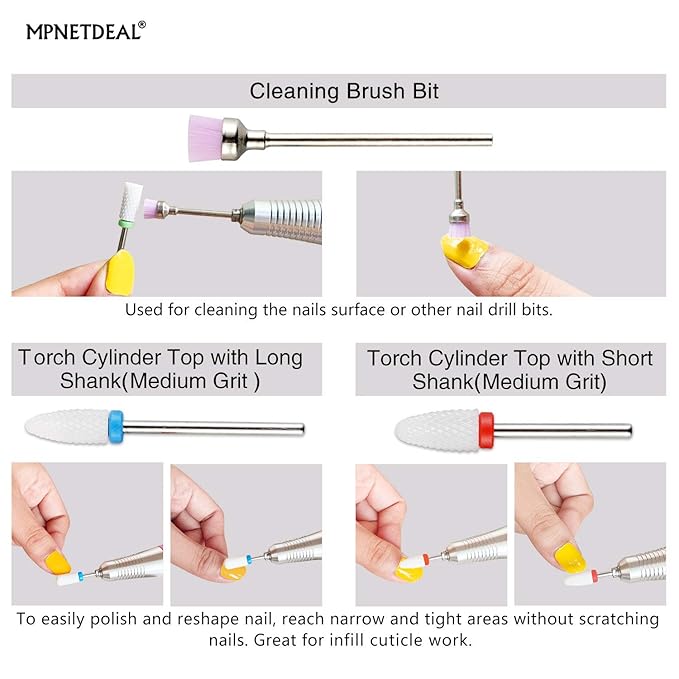 MPNETDEAL®

Cleaning Brush Bit

Used for cleaning the nails surface or other nail drill bits.

Torch Cylinder Top with Long Shank(Medium Grit )

Torch Cylinder Top with Short Shank(Medium Grit)

To easily polish and reshape nail, reach narrow and tight areas without scratching nails. Great for infill cuticle work.