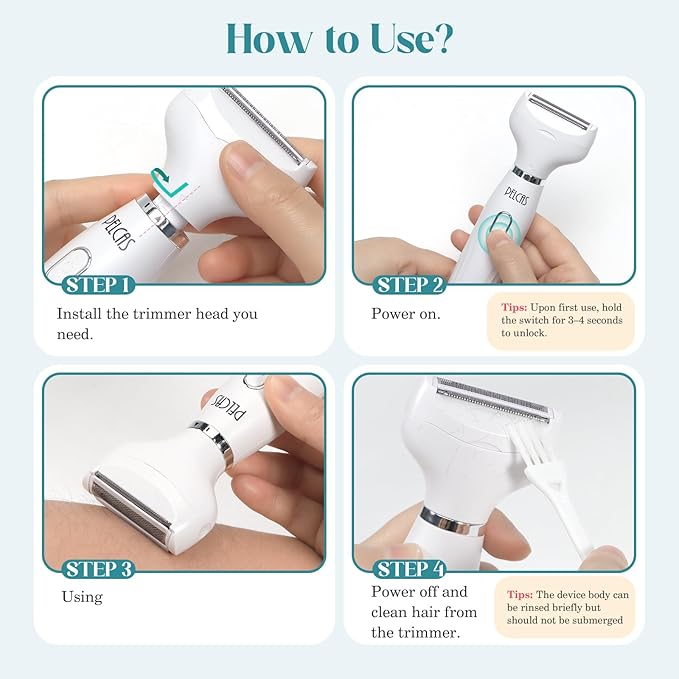 How to Use?

PELCAS

STEP 1

Install the trimmer head you need.

PELCAS

STEP 2

Power on.

Tips: Upon first use, hold the switch for 3–4 seconds to unlock.

PELCAS

STEP 3

Using

STEP 4

Power off and clean hair from the trimmer.

Tips: The device body can be rinsed briefly but should not be submerged