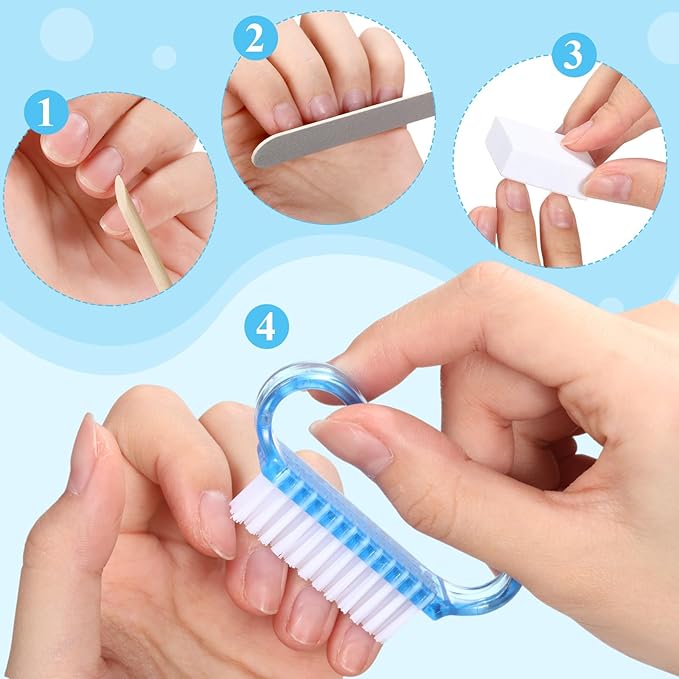 1
2
3
4