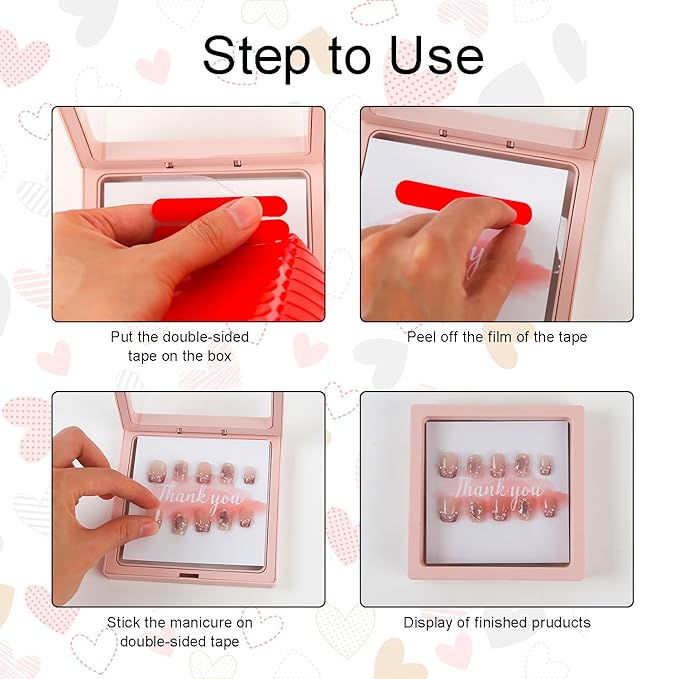 Step to Use

Put the double-sided tape on the box

Peel off the film of the tape

Thank you

Stick the manicure on double-sided tape

Thank you

Display of finished pruducts