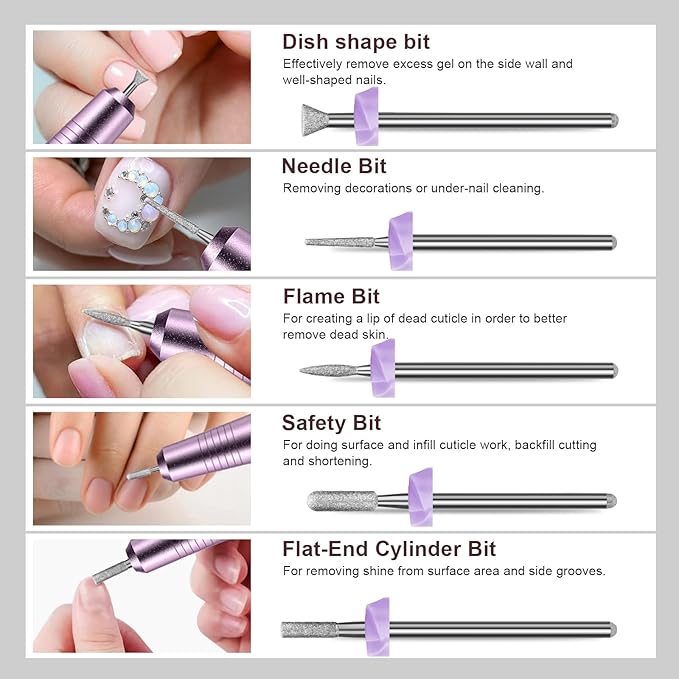 Dish shape bit
Effectively remove excess gel on the side wall and well-shaped nails.

Needle Bit
Removing decorations or under-nail cleaning.

Flame Bit
For creating a lip of dead cuticle in order to better remove dead skin.

Safety Bit
For doing surface and infill cuticle work, backfill cutting and shortening.

Flat-End Cylinder Bit
For removing shine from surface area and side grooves.