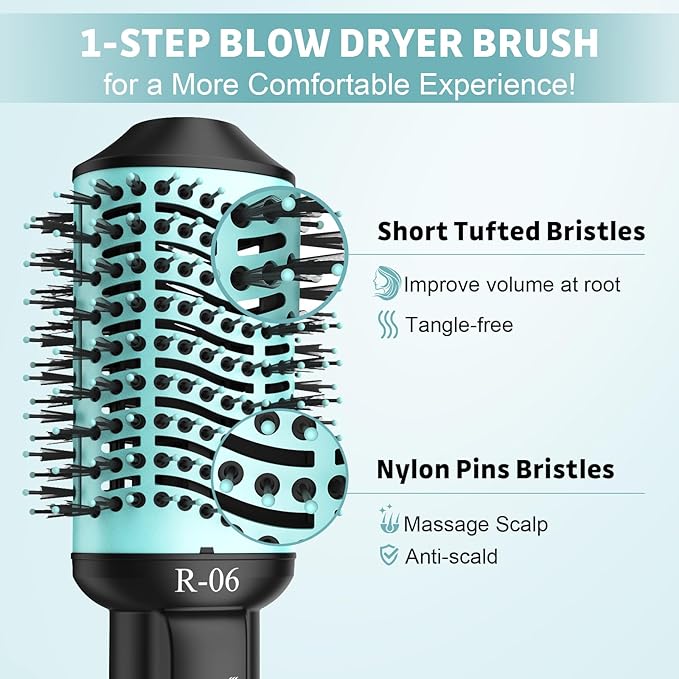 1-STEP BLOW DRYER BRUSH
for a More Comfortable Experience!

Short Tufted Bristles

Improve volume at root

Tangle-free

Nylon Pins Bristles

Massage Scalp

Anti-scald

R-06