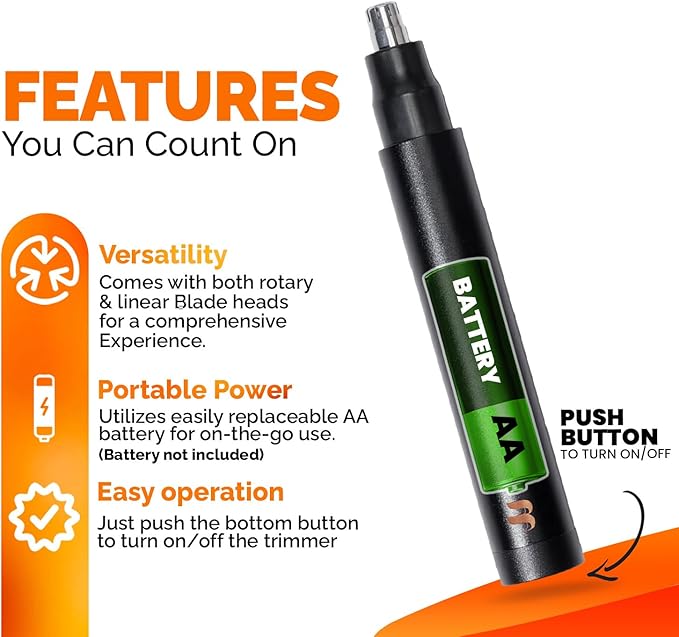 FEATURES
You Can Count On

Versatility
Comes with both rotary & linear Blade heads for a comprehensive Experience.

Portable Power
Utilizes easily replaceable AA battery for on-the-go use.
(Battery not included)

Easy operation
Just push the bottom button to turn on/off the trimmer

BATTERY
AA

PUSH BUTTON
TO TURN ON/OFF