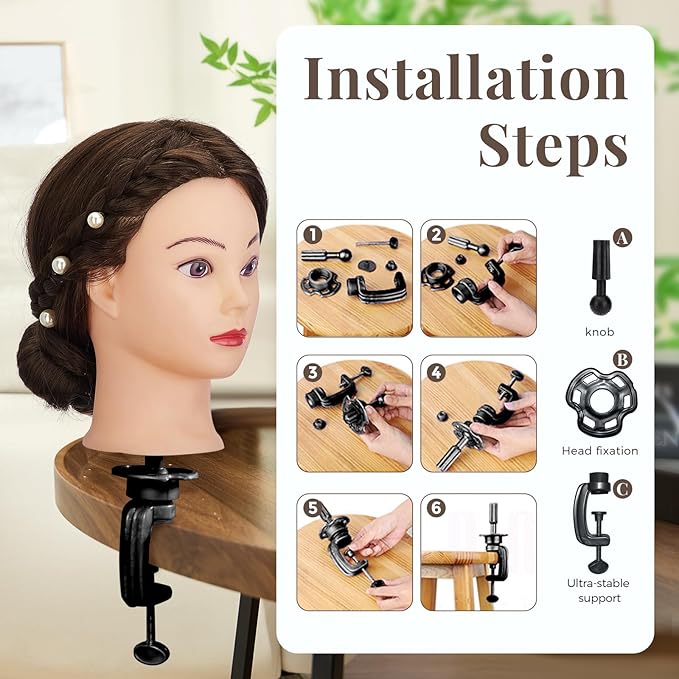 Installation Steps

1

2

3

4

5

6

A
knob

B
Head fixation

C
Ultra-stable support