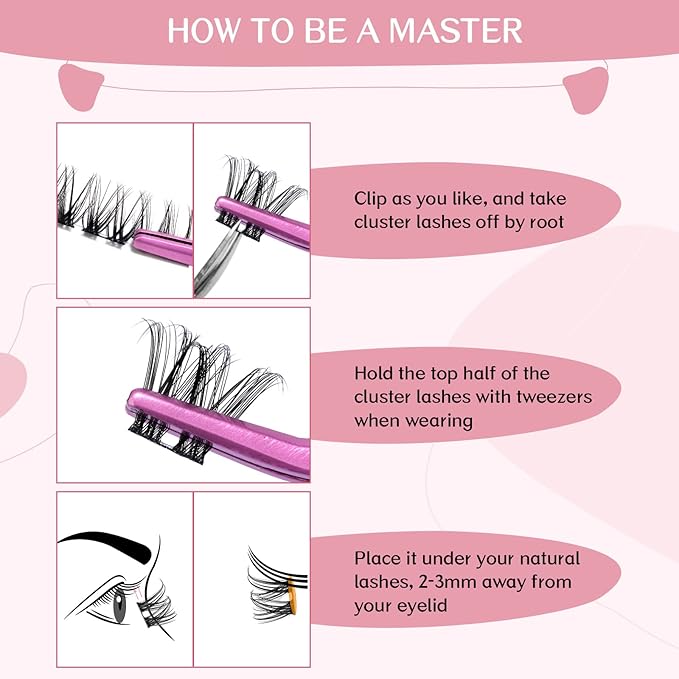 HOW TO BE A MASTER

Clip as you like, and take cluster lashes off by root

Hold the top half of the cluster lashes with tweezers when wearing

Place it under your natural lashes, 2-3mm away from your eyelid