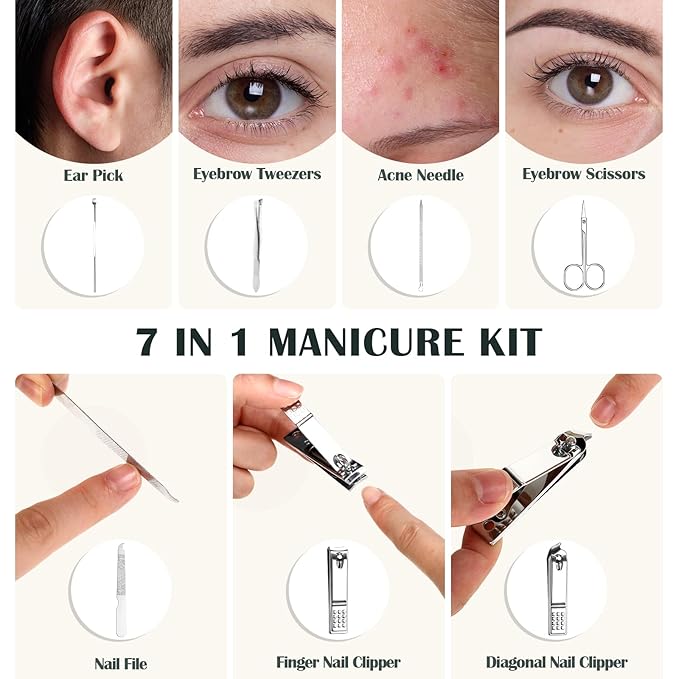 Ear Pick

Eyebrow Tweezers

Acne Needle

Eyebrow Scissors

7 IN 1 MANICURE KIT

Nail File

Finger Nail Clipper

Diagonal Nail Clipper