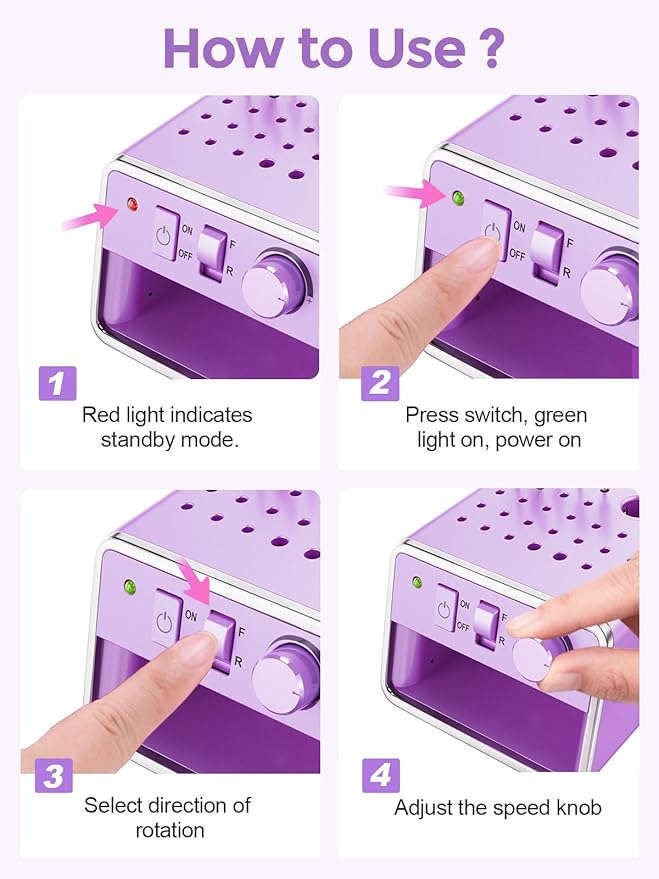 How to Use ?

ON
OFF
F
R

1

Red light indicates standby mode.

ON
OFF
F
R

2

Press switch, green light on, power on

ON
F
R

3

Select direction of rotation

ON
OFF
F
R

4

Adjust the speed knob