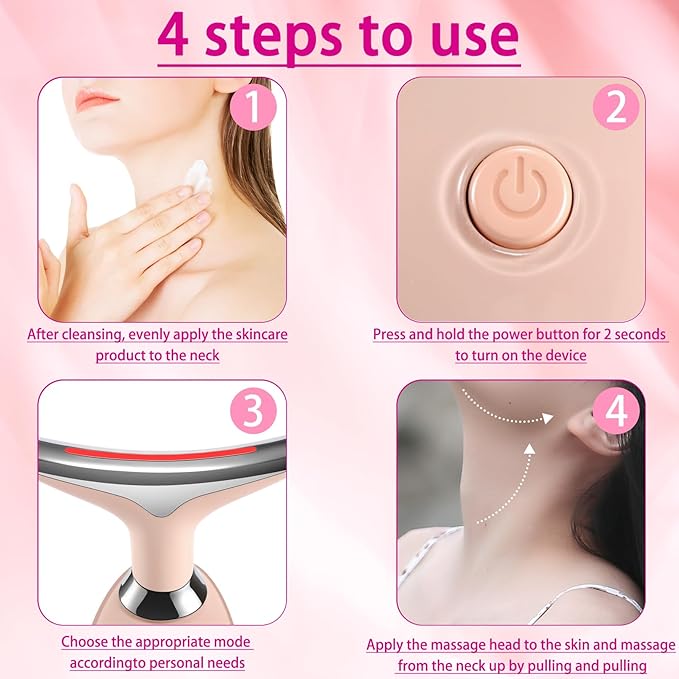 4 steps to use

1

After cleansing, evenly apply the skincare product to the neck

2

Press and hold the power button for 2 seconds to turn on the device

3

Choose the appropriate mode accordingto personal needs

4

Apply the massage head to the skin and massage from the neck up by pulling and pulling