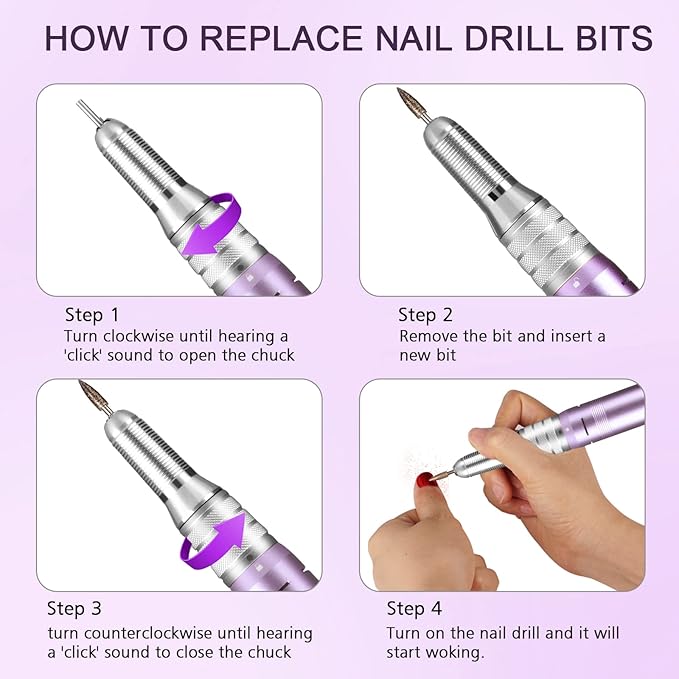 HOW TO REPLACE NAIL DRILL BITS

Step 1
Turn clockwise until hearing a 'click' sound to open the chuck

Step 2
Remove the bit and insert a new bit

Step 3
turn counterclockwise until hearing a 'click' sound to close the chuck

Step 4
Turn on the nail drill and it will start woking.