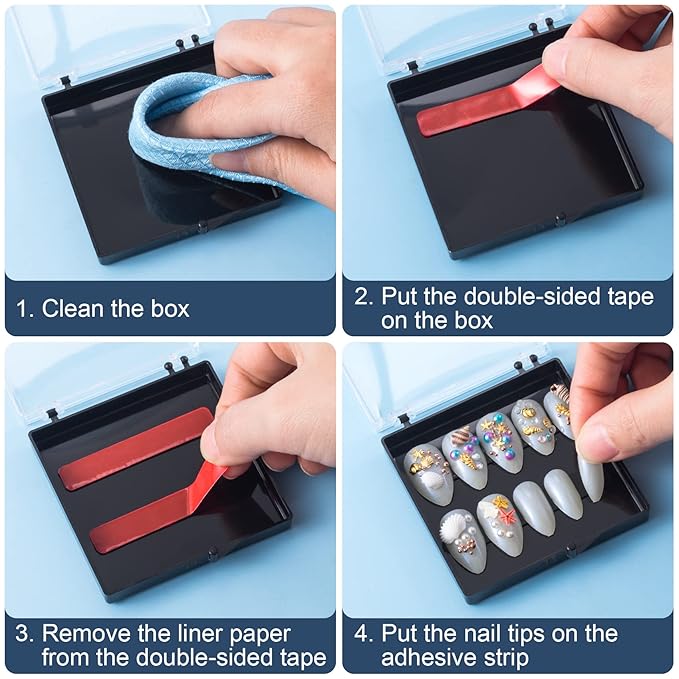 1. Clean the box

2. Put the double-sided tape on the box

3. Remove the liner paper from the double-sided tape

4. Put the nail tips on the adhesive strip