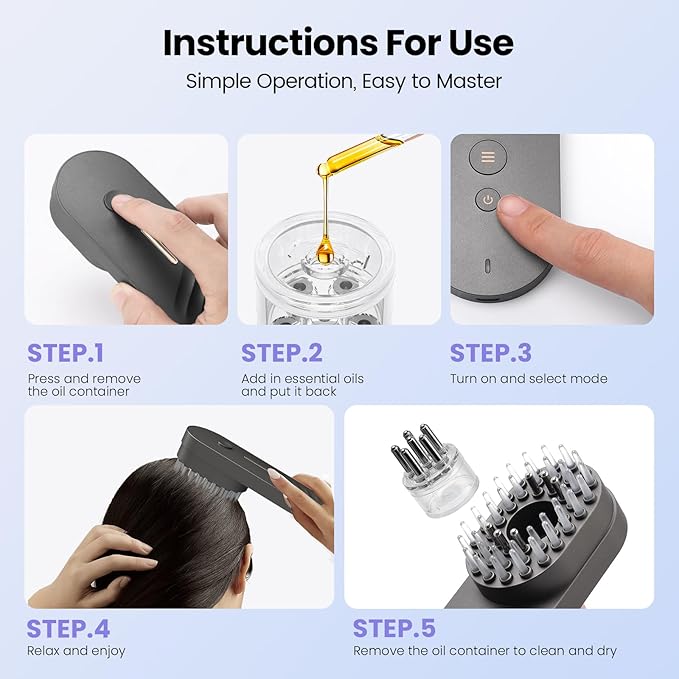 Instructions For Use
Simple Operation, Easy to Master

STEP.1
Press and remove the oil container

STEP.2
Add in essential oils and put it back

STEP.3
Turn on and select mode

STEP.4
Relax and enjoy

STEP.5
Remove the oil container to clean and dry