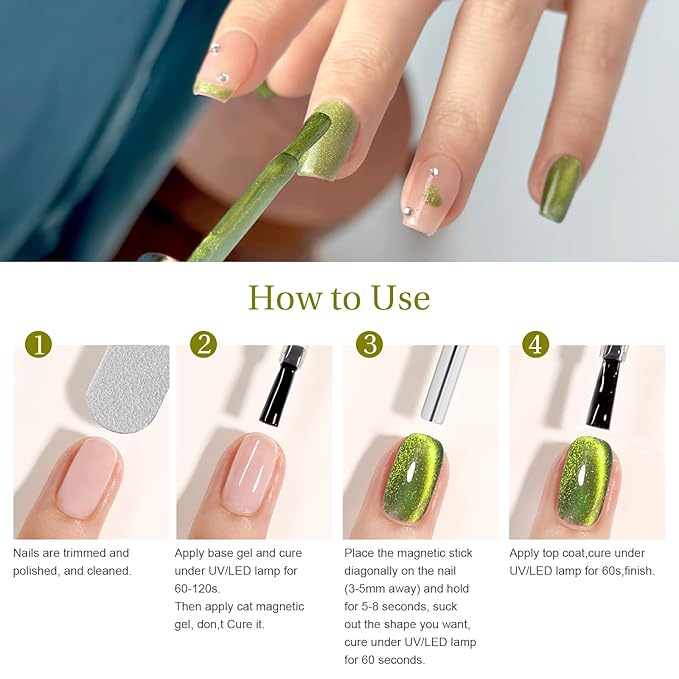 How to Use

1

Nails are trimmed and polished, and cleaned.

2

Apply base gel and cure under UV/LED lamp for 60-120s.
Then apply cat magnetic gel, don,t Cure it.

3

Place the magnetic stick diagonally on the nail (3-5mm away) and hold for 5-8 seconds, suck out the shape you want, cure under UV/LED lamp for 60 seconds.

4

Apply top coat,cure under UV/LED lamp for 60s,finish.