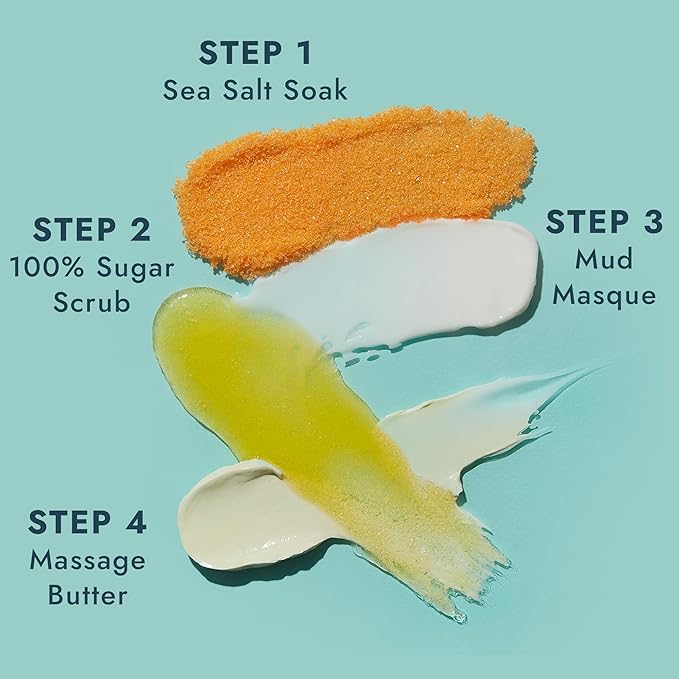 STEP 1
Sea Salt Soak

STEP 2
100% Sugar Scrub

STEP 3
Mud Masque

STEP 4
Massage Butter