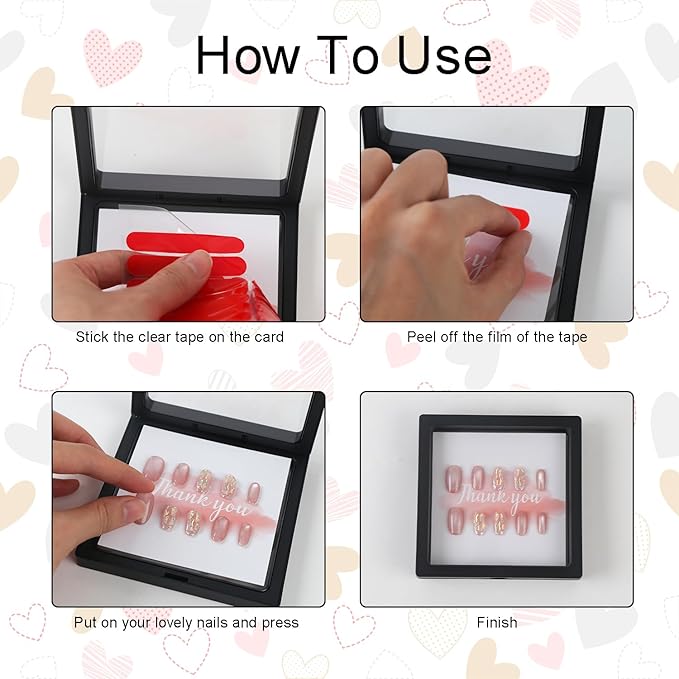 How To Use

Stick the clear tape on the card

Peel off the film of the tape

Thank you

Put on your lovely nails and press

Thank you

Finish