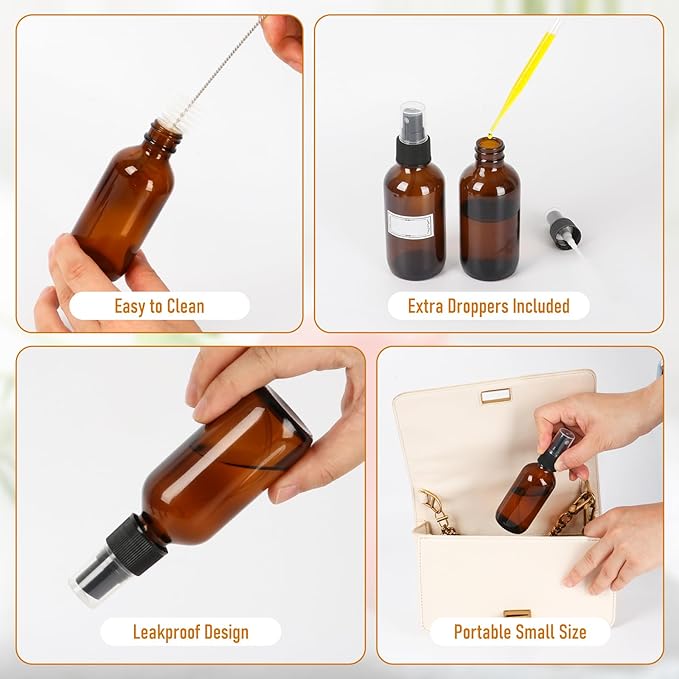 Easy to Clean

Extra Droppers Included

Leakproof Design

Portable Small Size