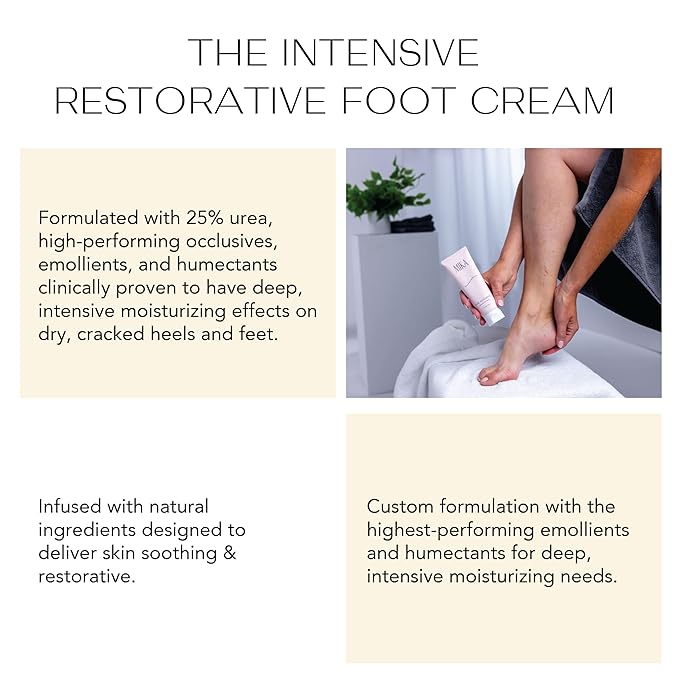 THE INTENSIVE RESTORATIVE FOOT CREAM

Formulated with 25% urea, high-performing occlusives, emollients, and humectants clinically proven to have deep, intensive moisturizing effects on dry, cracked heels and feet.

MIKA

Infused with natural ingredients designed to deliver skin soothing & restorative.

Custom formulation with the highest-performing emollients and humectants for deep, intensive moisturizing needs.