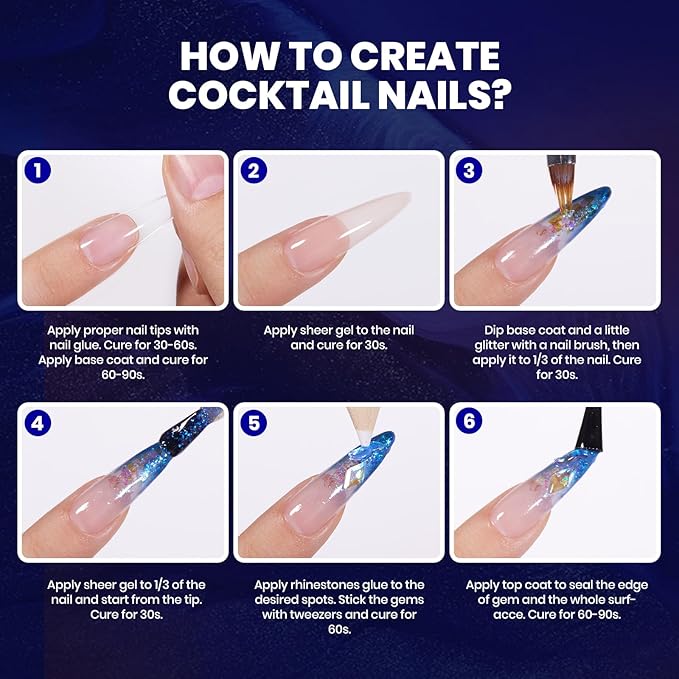 HOW TO CREATE COCKTAIL NAILS?

1

Apply proper nail tips with nail glue. Cure for 30-60s. Apply base coat and cure for 60-90s.

2

Apply sheer gel to the nail and cure for 30s.

3

Dip base coat and a little glitter with a nail brush, then apply it to 1/3 of the nail. Cure for 30s.

4

Apply sheer gel to 1/3 of the nail and start from the tip. Cure for 30s.

5

Apply rhinestones glue to the desired spots. Stick the gems with tweezers and cure for 60s.

6

Apply top coat to seal the edge of gem and the whole surfacce. Cure for 60-90s.