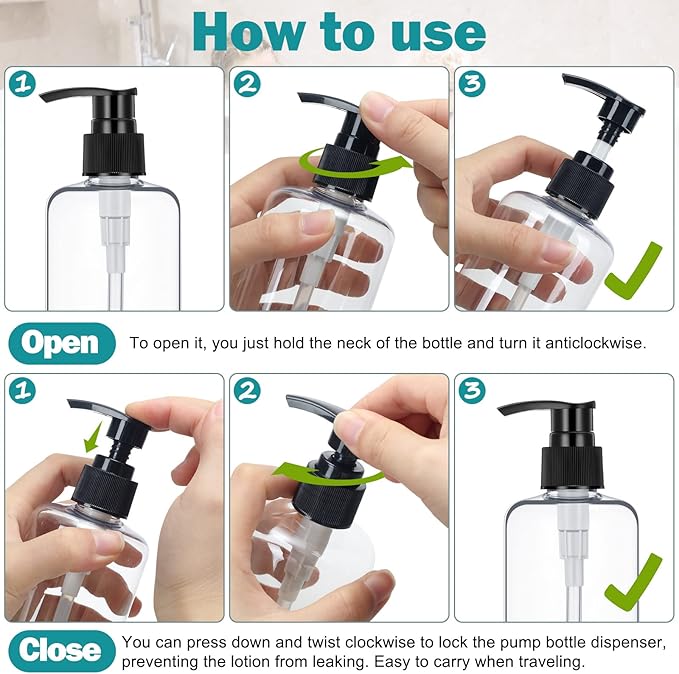 How to use

1

2

3

Open

To open it, you just hold the neck of the bottle and turn it anticlockwise.

1

2

3

Close

You can press down and twist clockwise to lock the pump bottle dispenser, preventing the lotion from leaking. Easy to carry when traveling.