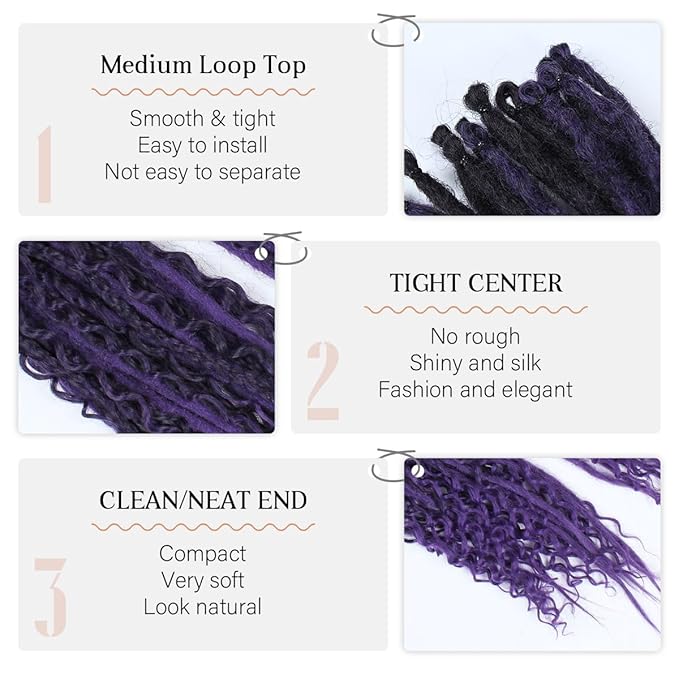 1

Medium Loop Top

Smooth & tight
Easy to install
Not easy to separate

2

TIGHT CENTER

No rough
Shiny and silk
Fashion and elegant

3

CLEAN/NEAT END

Compact
Very soft
Look natural