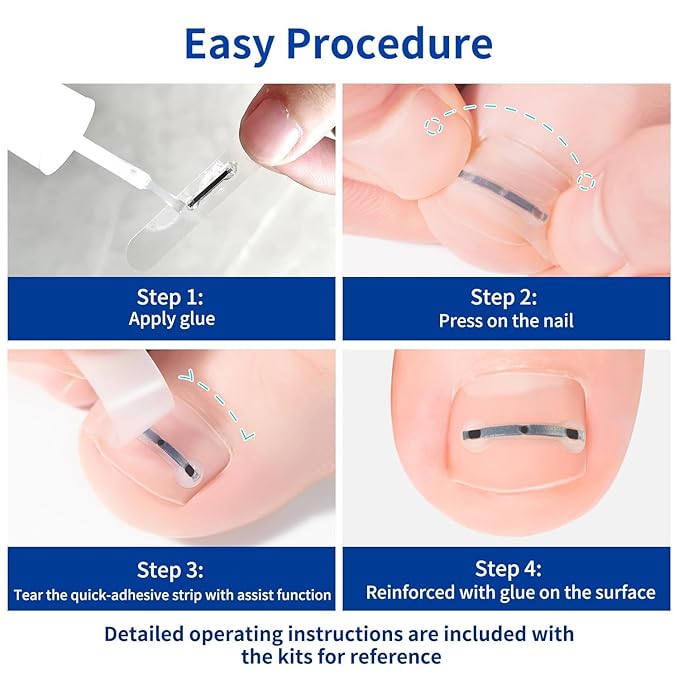 Easy Procedure

Step 1:
Apply glue

Step 2:
Press on the nail

Step 3:
Tear the quick-adhesive strip with assist function

Step 4:
Reinforced with glue on the surface

Detailed operating instructions are included with the kits for reference