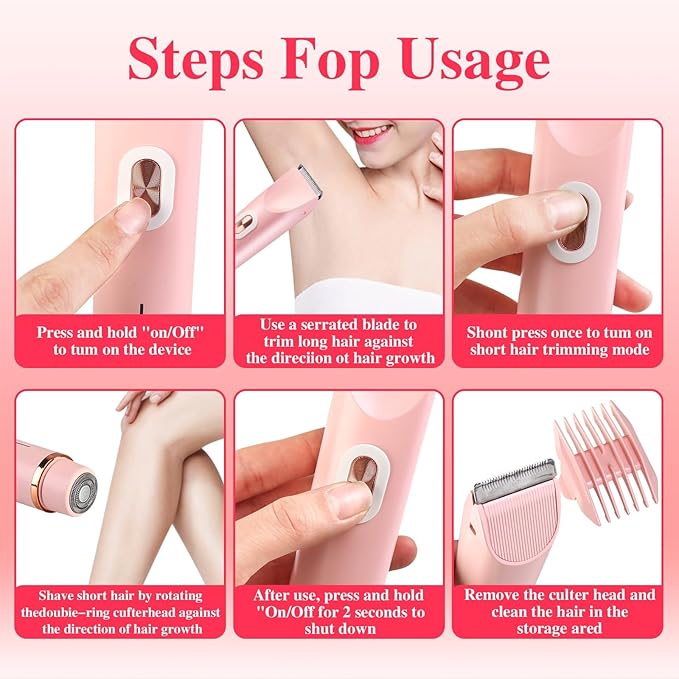 Steps Fop Usage

Press and hold "on/Off" to tum on the device

Use a serrated blade to trim long hair against the direciion ot hair growth

Shont press once to tum on short hair trimming mode

Shave short hair by rotating thedoubie–ring cufterhead against the direction of hair growth

After use, press and hold "On/Off for 2 seconds to shut down

Remove the culter head and clean the hair in the storage ared