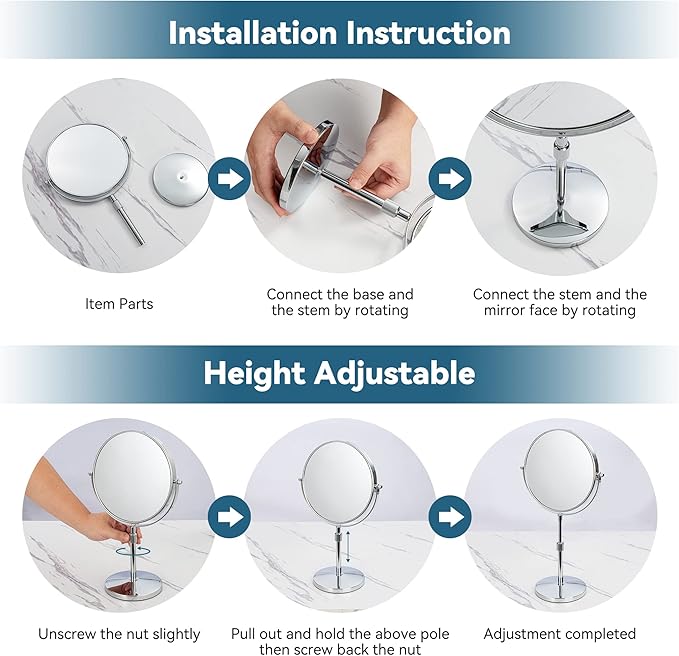 Installation Instruction

Item Parts

Connect the base and the stem by rotating

Connect the stem and the mirror face by rotating

Height Adjustable

Unscrew the nut slightly

Pull out and hold the above pole then screw back the nut

Adjustment completed