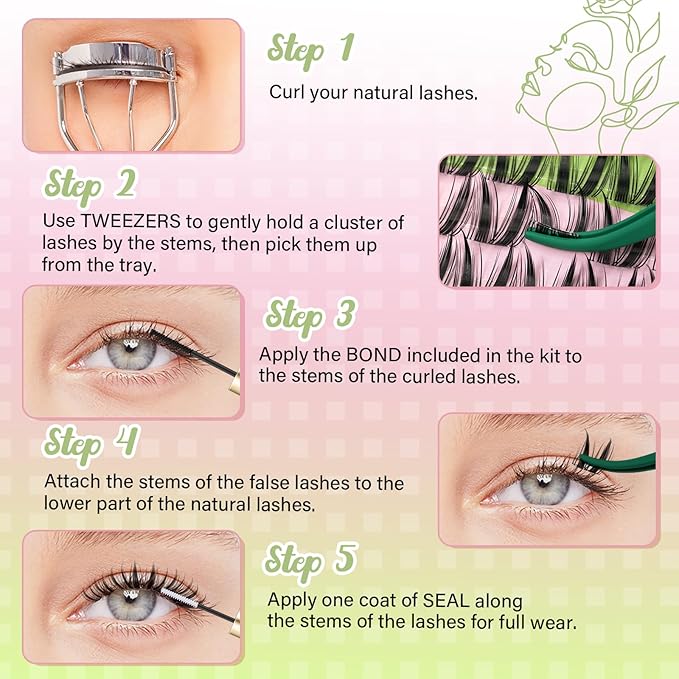 Step 1

Curl your natural lashes.

Step 2

Use TWEEZERS to gently hold a cluster of lashes by the stems, then pick them up from the tray.

Step 3

Apply the BOND included in the kit to the stems of the curled lashes.

Step 4

Attach the stems of the false lashes to the lower part of the natural lashes.

Step 5

Apply one coat of SEAL along the stems of the lashes for full wear.