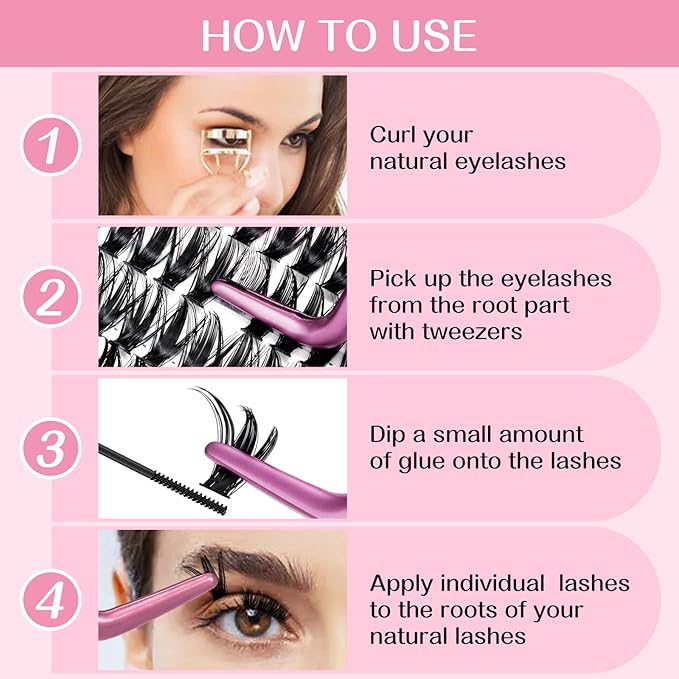 HOW TO USE

1

Curl your natural eyelashes

2

Pick up the eyelashes from the root part with tweezers

3

Dip a small amount of glue onto the lashes

4

Apply individual lashes to the roots of your natural lashes