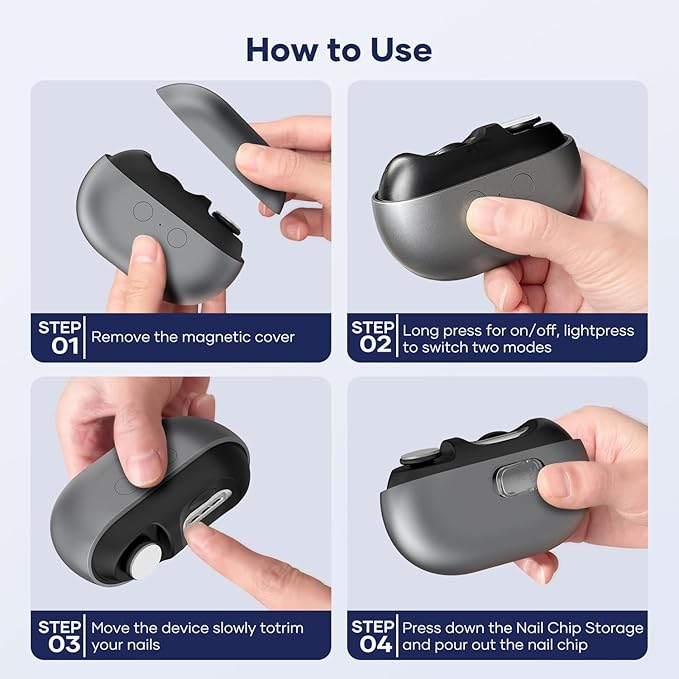 How to Use

STEP 01 Remove the magnetic cover

STEP 02 Long press for on/off, lightpress to switch two modes

STEP 03 Move the device slowly totrim your nails

STEP 04 Press down the Nail Chip Storage and pour out the nail chip