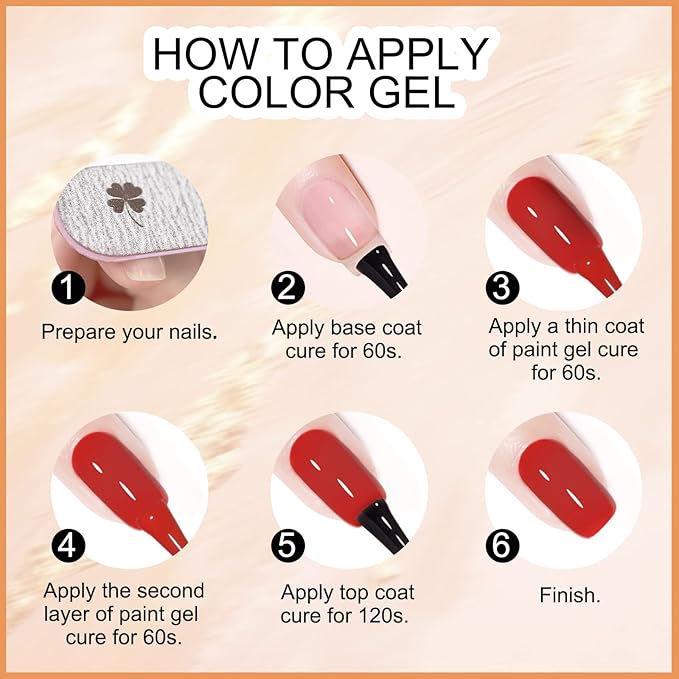 HOW TO APPLY COLOR GEL

1
Prepare your nails.

2
Apply base coat cure for 60s.

3
Apply a thin coat of paint gel cure for 60s.

4
Apply the second layer of paint gel cure for 60s.

5
Apply top coat cure for 120s.

6
Finish.