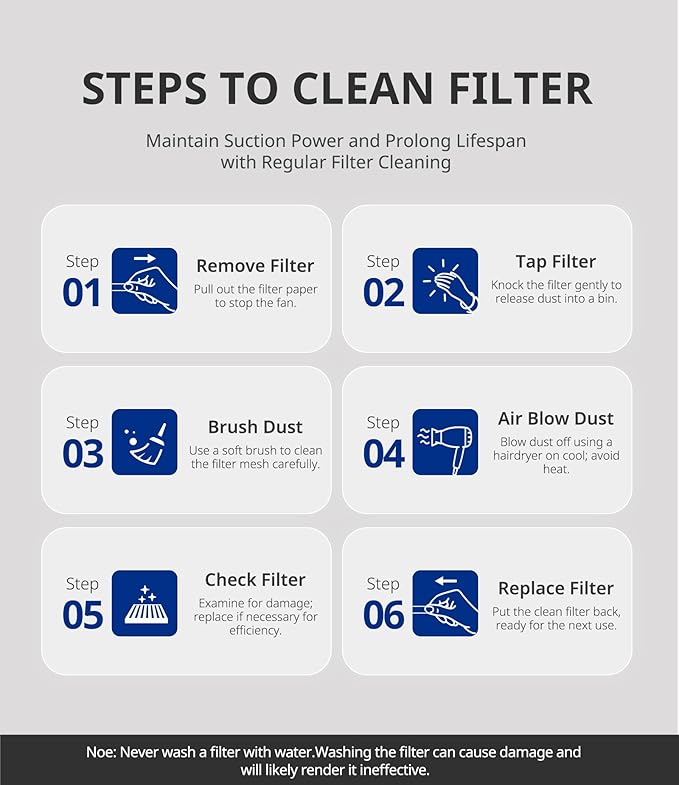 STEPS TO CLEAN FILTER

Maintain Suction Power and Prolong Lifespan with Regular Filter Cleaning

Step 01
Remove Filter
Pull out the filter paper to stop the fan.

Step 02
Tap Filter
Knock the filter gently to release dust into a bin.

Step 03
Brush Dust
Use a soft brush to clean the filter mesh carefully.

Step 04
Air Blow Dust
Blow dust off using a hairdryer on cool; avoid heat.

Step 05
Check Filter
Examine for damage; replace if necessary for efficiency.

Step 06
Replace Filter
Put the clean filter back, ready for the next use.

Noe: Never wash a filter with water.Washing the filter can cause damage and will likely render it ineffective.