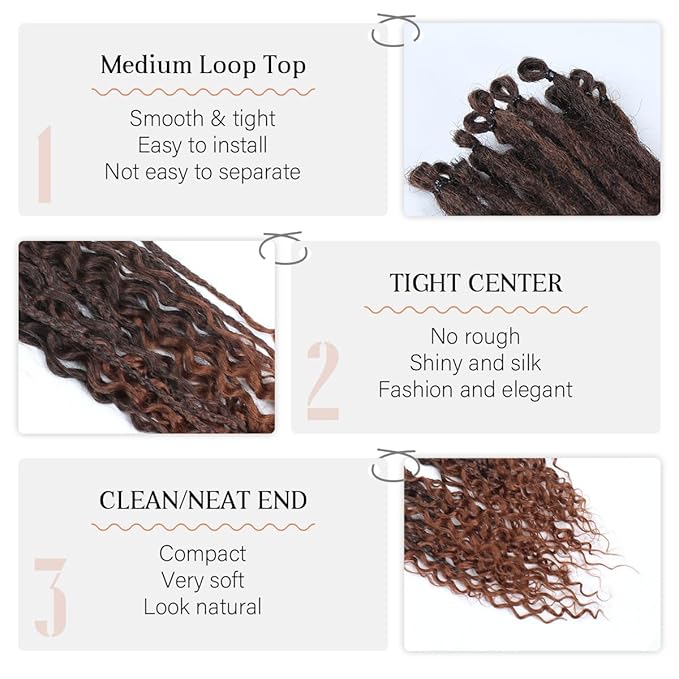 1
Medium Loop Top
Smooth & tight
Easy to install
Not easy to separate

2
TIGHT CENTER
No rough
Shiny and silk
Fashion and elegant

3
CLEAN/NEAT END
Compact
Very soft
Look natural