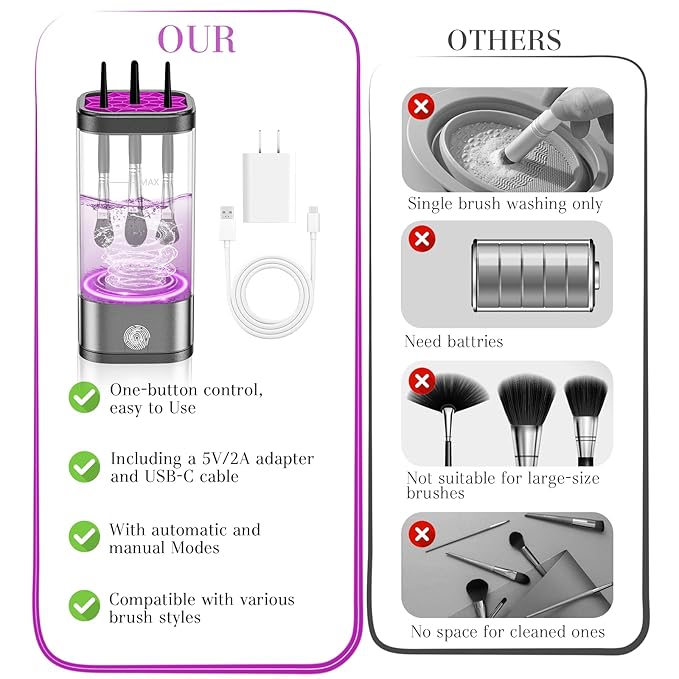 OUR

MAX

One-button control, easy to Use

Including a 5V/2A adapter and USB-C cable

With automatic and manual Modes

Compatible with various brush styles

OTHERS

Single brush washing only

Need battries

Not suitable for large-size brushes

No space for cleaned ones