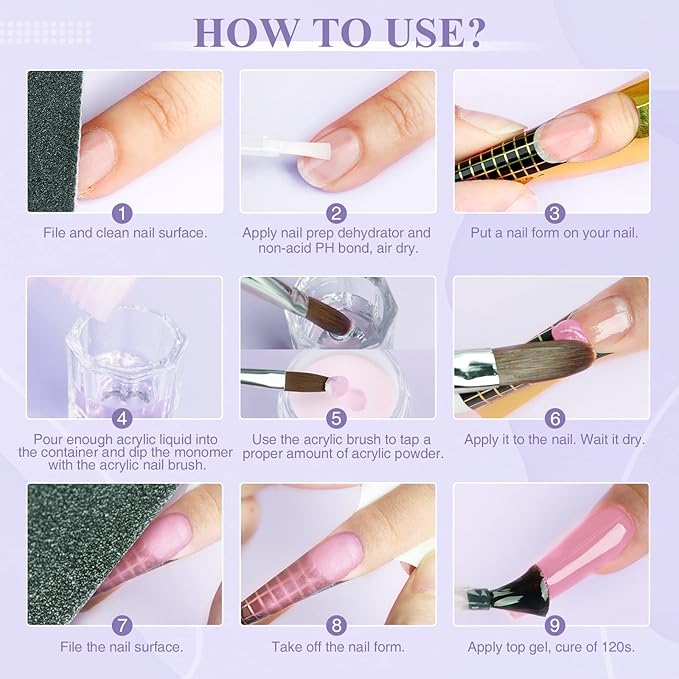 HOW TO USE?

1
File and clean nail surface.

2
Apply nail prep dehydrator and non-acid PH bond, air dry.

3
Put a nail form on your nail.

4
Pour enough acrylic liquid into the container and dip the monomer with the acrylic nail brush.

5
Use the acrylic brush to tap a proper amount of acrylic powder.

6
Apply it to the nail. Wait it dry.

7
File the nail surface.

8
Take off the nail form.

9
Apply top gel, cure of 120s.