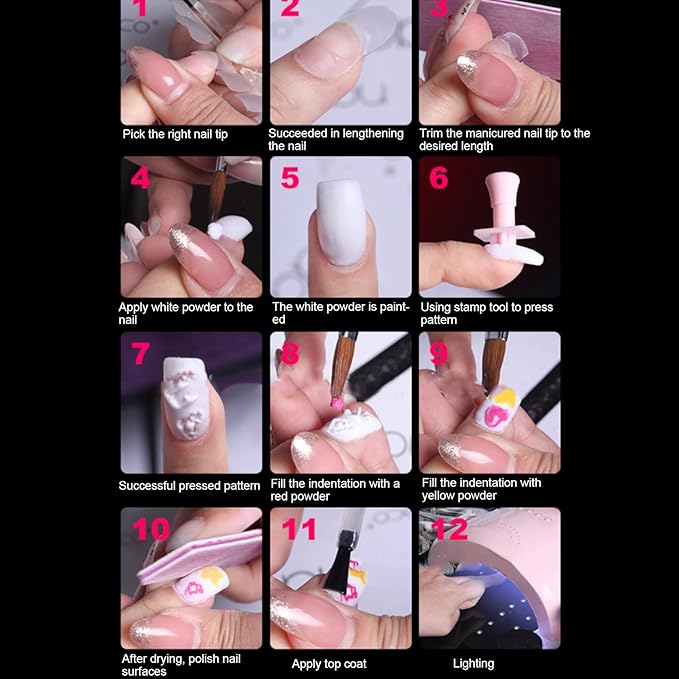 1
Pick the right nail tip

2
Succeeded in lengthening the nail

3
Trim the manicured nail tip to the desired length

4
Apply white powder to the nail

5
The white powder is painted

6
Using stamp tool to press pattern

7
Successful pressed pattern

8
Fill the indentation with a red powder

9
Fill the indentation with yellow powder

10
After drying, polish nail surfaces

11
Apply top coat

12
Lighting