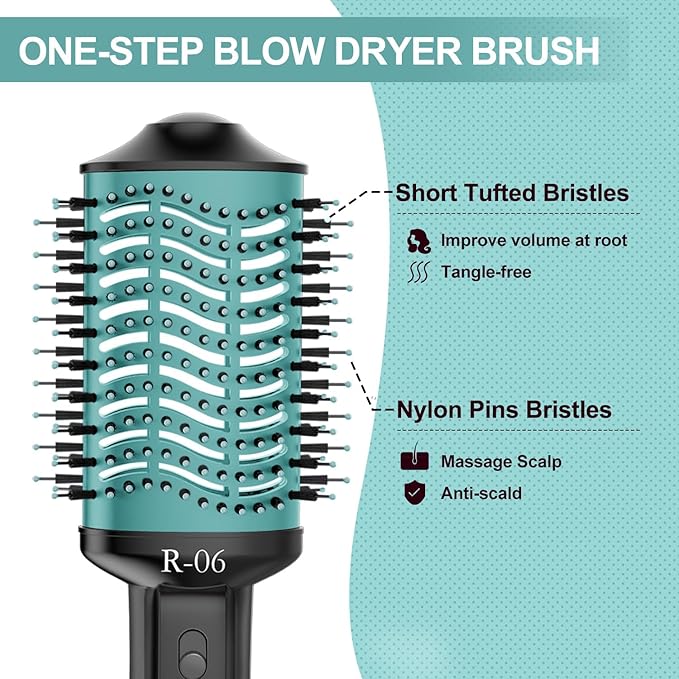 ONE-STEP BLOW DRYER BRUSH

Short Tufted Bristles

Improve volume at root

Tangle-free

Nylon Pins Bristles

Massage Scalp

Anti-scald

R-06