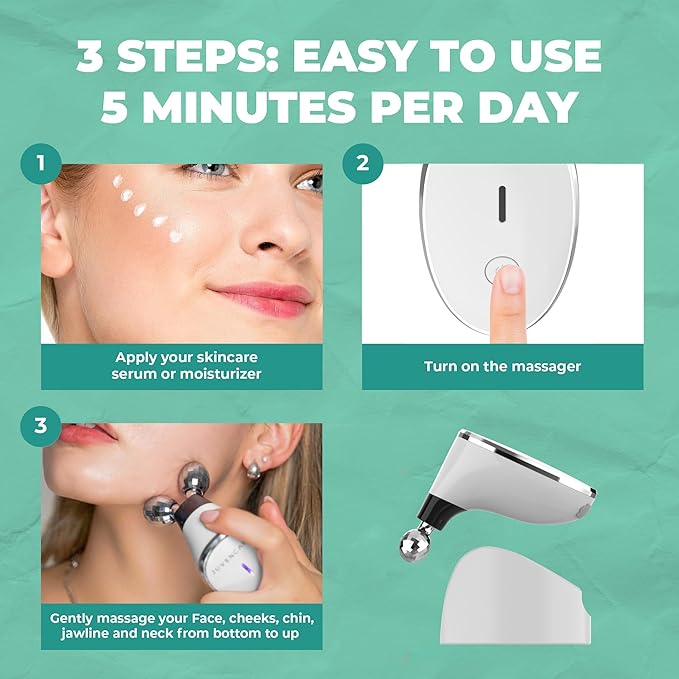 3 STEPS: EASY TO USE
5 MINUTES PER DAY

1

Apply your skincare serum or moisturizer

2

Turn on the massager

3

JUVENCA

Gently massage your Face, cheeks, chin, jawline and neck from bottom to up