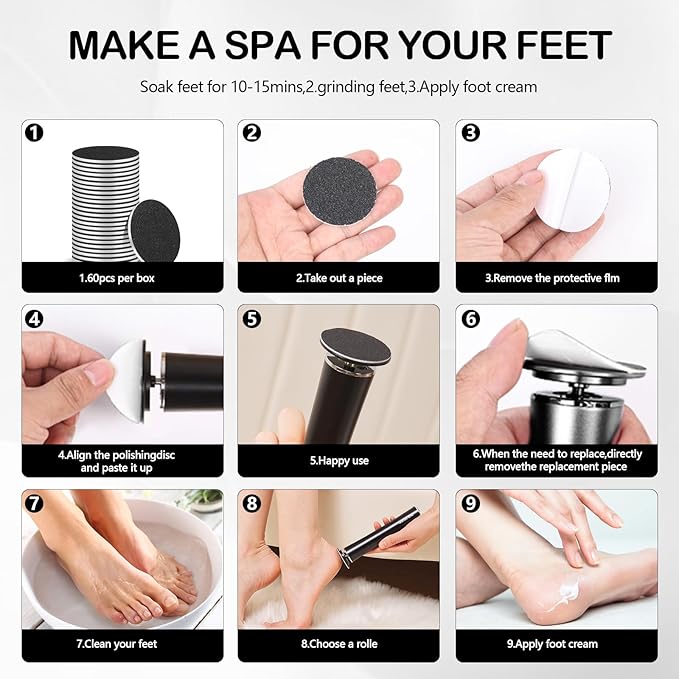 MAKE A SPA FOR YOUR FEET

Soak feet for 10-15mins,2.grinding feet,3.Apply foot cream

1

1.60pcs per box

2

2.Take out a piece

3

3.Remove the protective flm

4

4.Align the polishingdisc and paste it up

5

5.Happy use

6

6.When the need to replace,directly removethe replacement piece

7

7.Clean your feet

8

8.Choose a rolle

9

9.Apply foot cream