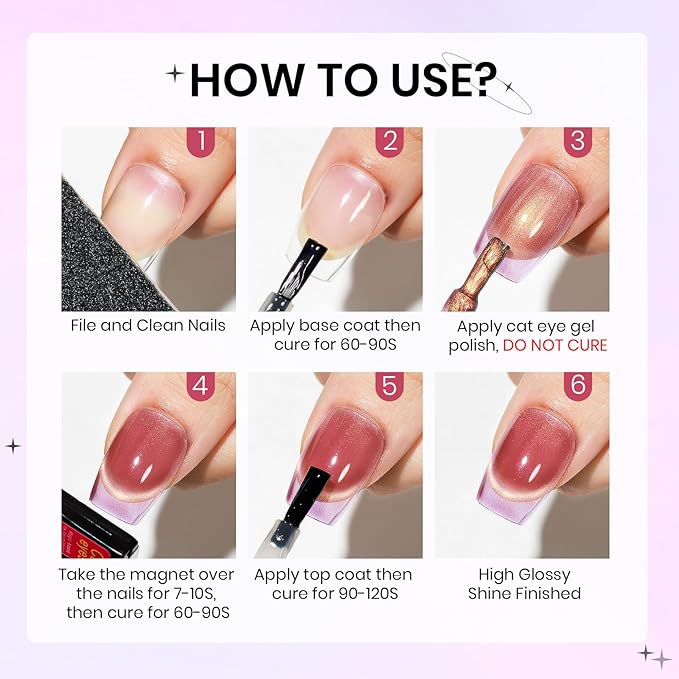 HOW TO USE?

1
File and Clean Nails

2
Apply base coat then cure for 60-90S

3
Apply cat eye gel polish, DO NOT CURE

4
Take the magnet over the nails for 7-10S, then cure for 60-90S

5
Apply top coat then cure for 90-120S

6
High Glossy Shine Finished