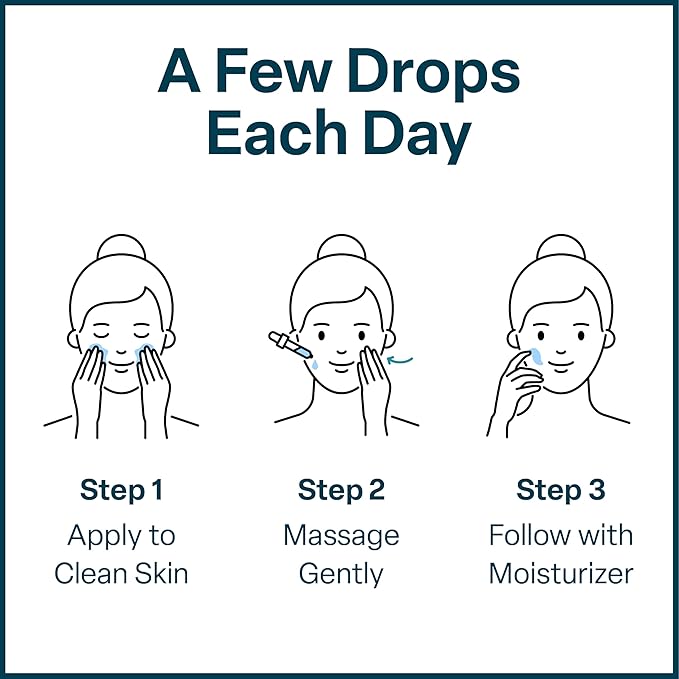 A Few Drops Each Day

Step 1
Apply to Clean Skin

Step 2
Massage Gently

Step 3
Follow with Moisturizer