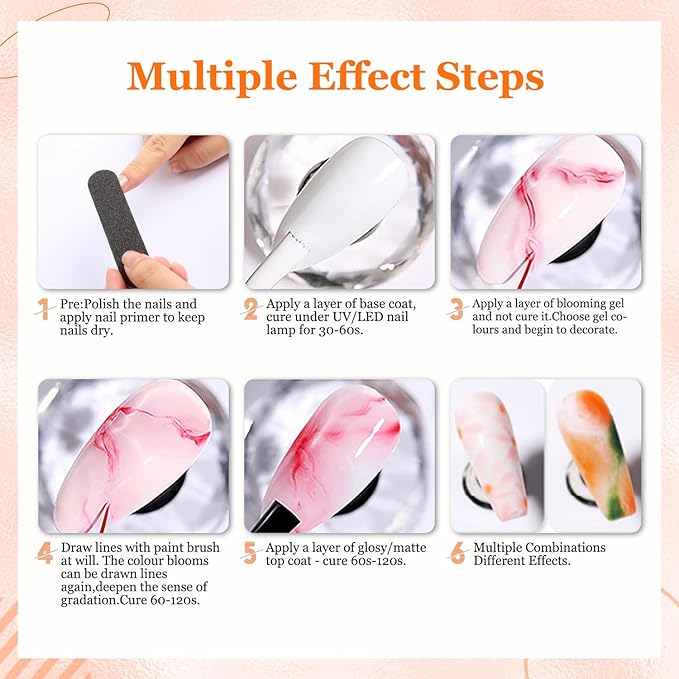 Multiple Effect Steps

1 Pre:Polish the nails and apply nail primer to keep nails dry.

2 Apply a layer of base coat, cure under UV/LED nail lamp for 30-60s.

3 Apply a layer of blooming gel and not cure it.Choose gel colours and begin to decorate.

4 Draw lines with paint brush at will. The colour blooms can be drawn lines again,deepen the sense of gradation.Cure 60-120s.

5 Apply a layer of glosy/matte top coat - cure 60s-120s.

6 Multiple Combinations Different Effects.