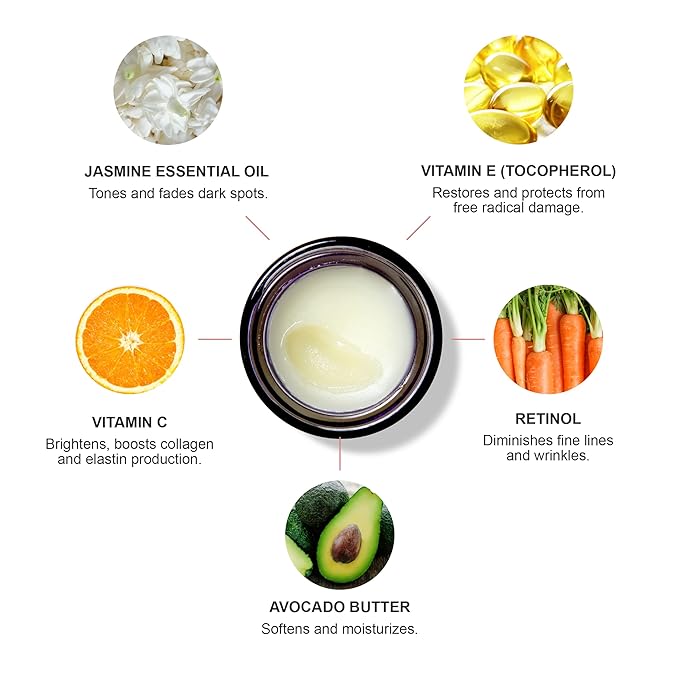 JASMINE ESSENTIAL OIL
Tones and fades dark spots.

VITAMIN E (TOCOPHEROL)
Restores and protects from free radical damage.

VITAMIN C
Brightens, boosts collagen and elastin production.

RETINOL
Diminishes fine lines and wrinkles.

AVOCADO BUTTER
Softens and moisturizes.