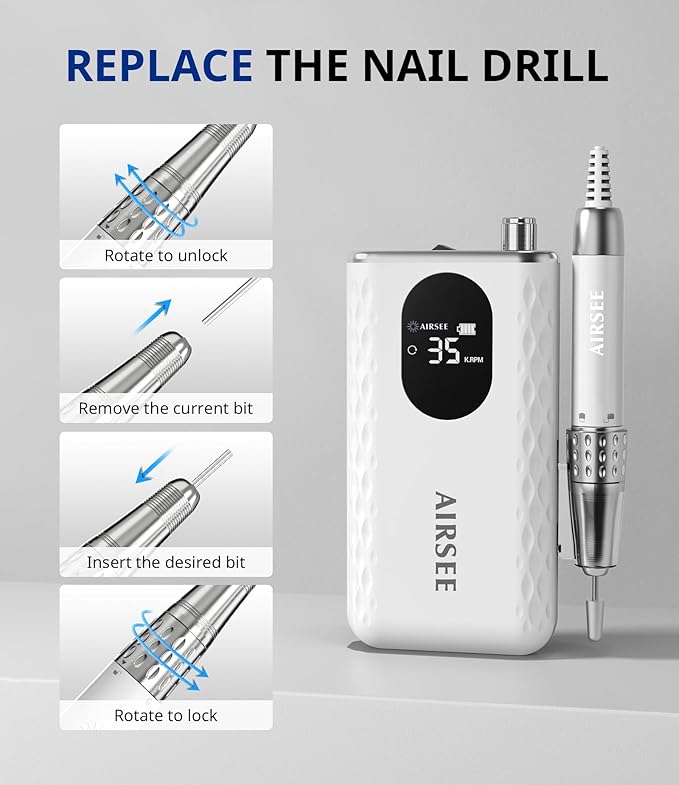 REPLACE THE NAIL DRILL

Rotate to unlock

Remove the current bit

Insert the desired bit

Rotate to lock

AIRSEE
35 K.RPM

AIRSEE

AIRSEE