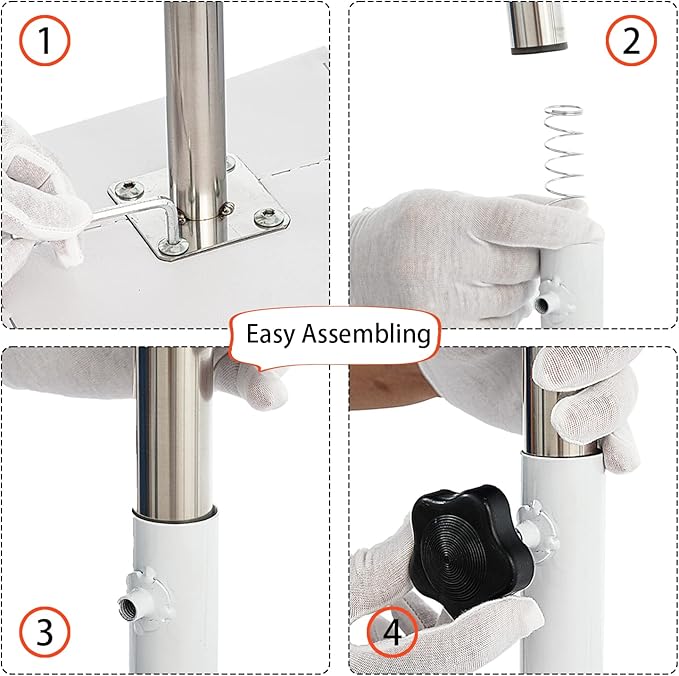 1

2

Easy Assembling

3

4