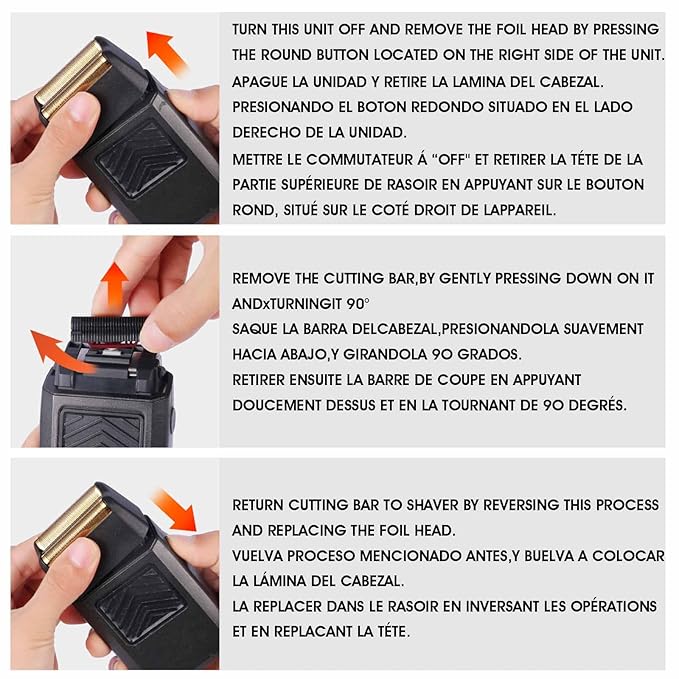 TURN THIS UNIT OFF AND REMOVE THE FOIL HEAD BY PRESSING THE ROUND BUTTON LOCATED ON THE RIGHT SIDE OF THE UNIT.
APAGUE LA UNIDAD Y RETIRE LA LAMINA DEL CABEZAL.
PRESIONANDO EL BOTON REDONDO SITUADO EN EL LADO DERECHO DE LA UNIDAD.
METTRE LE COMMUTATEUR Á "OFF" ET RETIRER LA TÉTE DE LA PARTIE SUPÉRIEURE DE RASOIR EN APPUYANT SUR LE BOUTON ROND, SITUÉ SUR LE COTÉ DROIT DE LAPPAREIL.

REMOVE THE CUTTING BAR,BY GENTLY PRESSING DOWN ON IT ANDxTURNINGIT 90°
SAQUE LA BARRA DELCABEZAL,PRESIONANDOLA SUAVEMENT HACIA ABAJO,Y GIRANDOLA 90 GRADOS.
RETIRER ENSUITE LA BARRE DE COUPE EN APPUYANT DOUCEMENT DESSUS ET EN LA TOURNANT DE 90 DEGRÉS.

RETURN CUTTING BAR TO SHAVER BY REVERSING THIS PROCESS AND REPLACING THE FOIL HEAD.
VUELVA PROCESO MENCIONADO ANTES,Y BUELVA A COLOCAR LA LÁMINA DEL CABEZAL.
LA REPLACER DANS LE RASOIR EN INVERSANT LES OPÉRATIONS ET EN REPLACANT LA TÉTE.