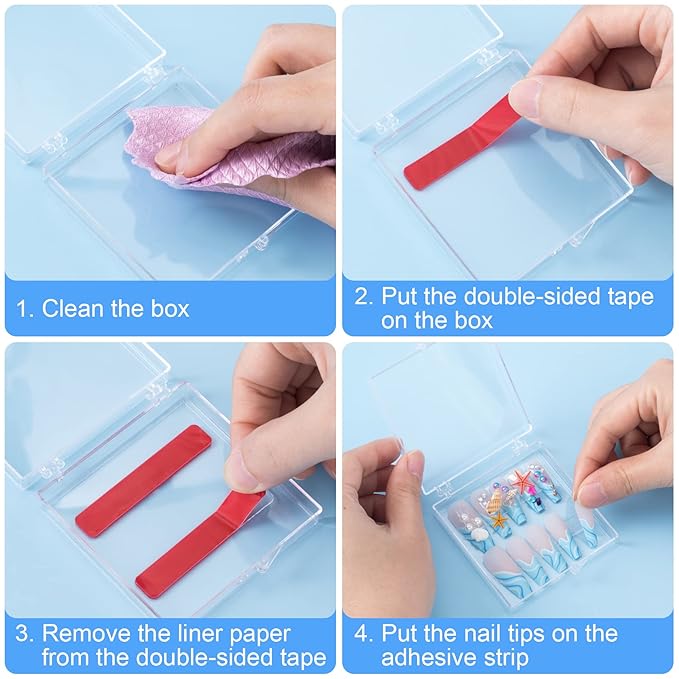 1. Clean the box

2. Put the double-sided tape on the box

3. Remove the liner paper from the double-sided tape

4. Put the nail tips on the adhesive strip